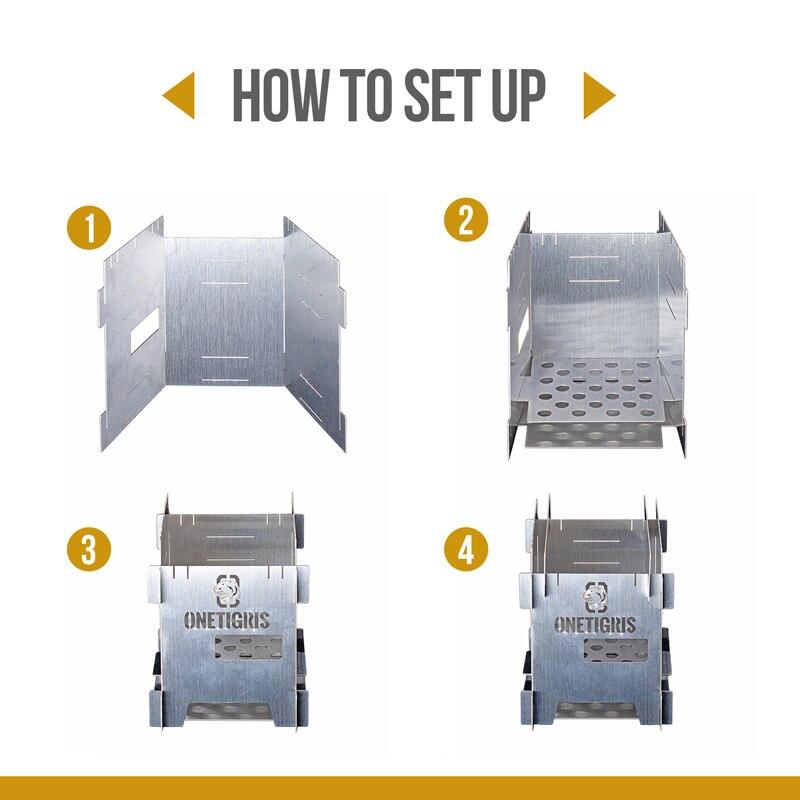 HOW TO SET UP

1

2

3

ONETIGRIS

4

ONETIGRIS